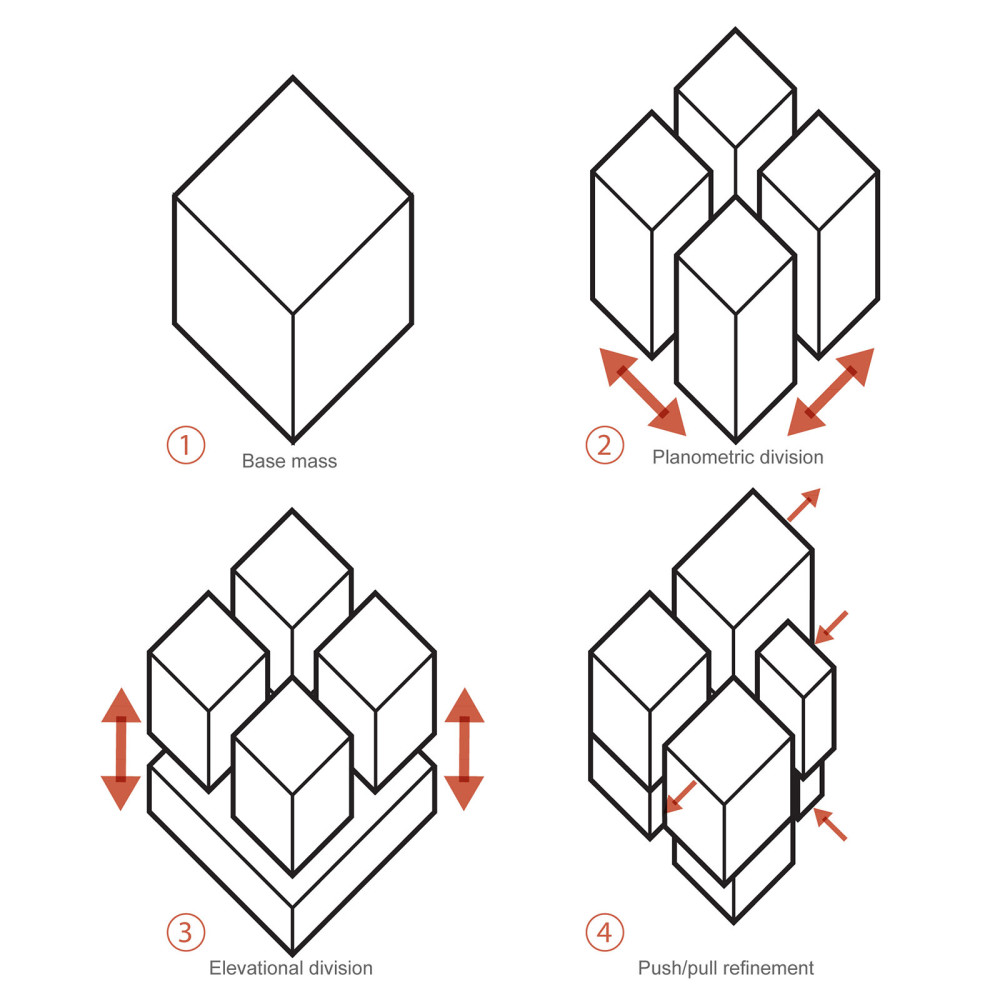 1
Base mass

2
Planometric division

3
Elevational division

4
Push/pull refinement