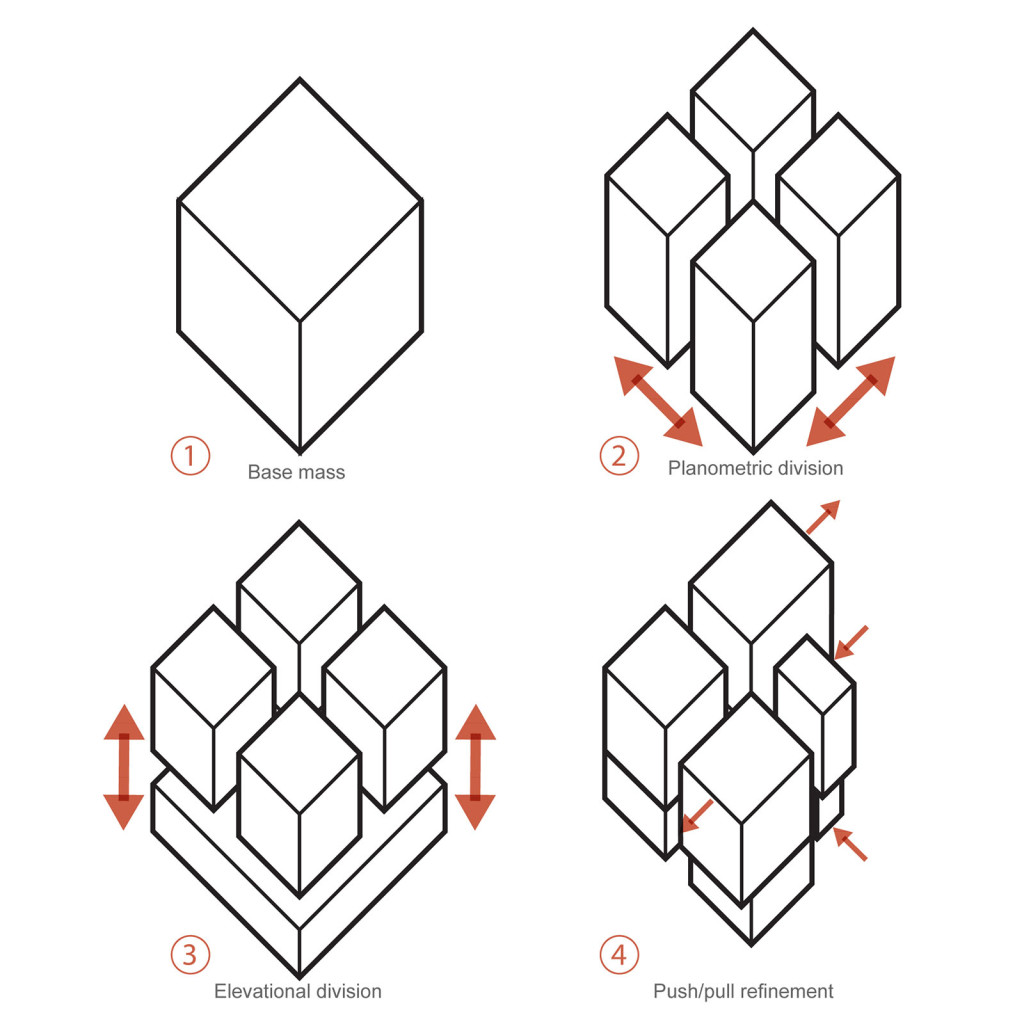 1
Base mass

2
Planometric division

3
Elevational division

4
Push/pull refinement