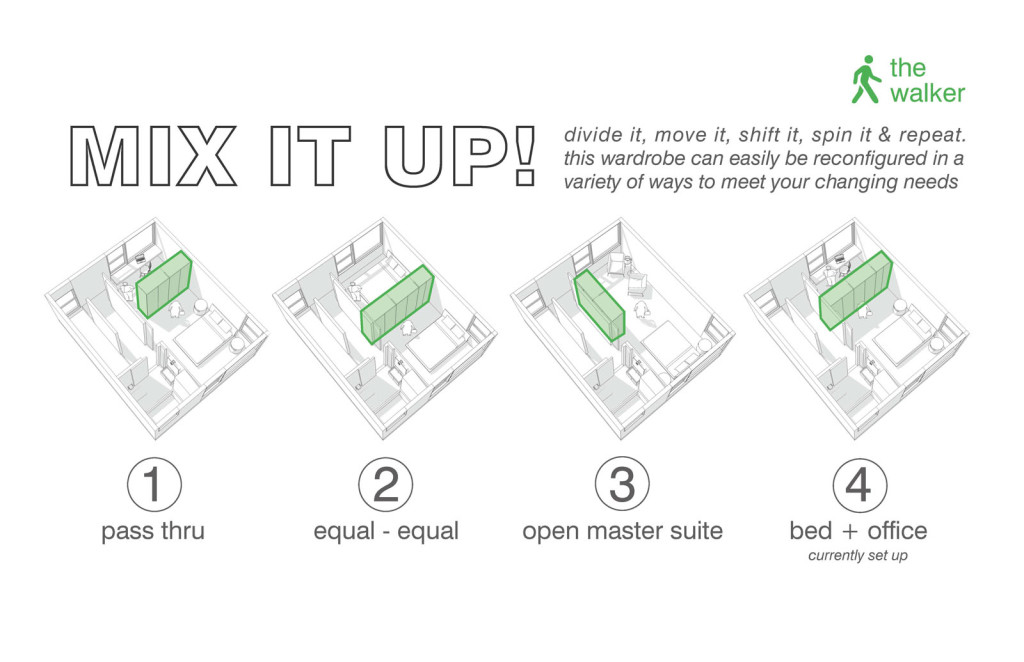 the walker

MIX IT UP!

divide it, move it, shift it, spin it & repeat. this wardrobe can easily be reconfigured in a variety of ways to meet your changing needs

1
pass thru

2
equal - equal

3
open master suite

4
bed + office
currently set up